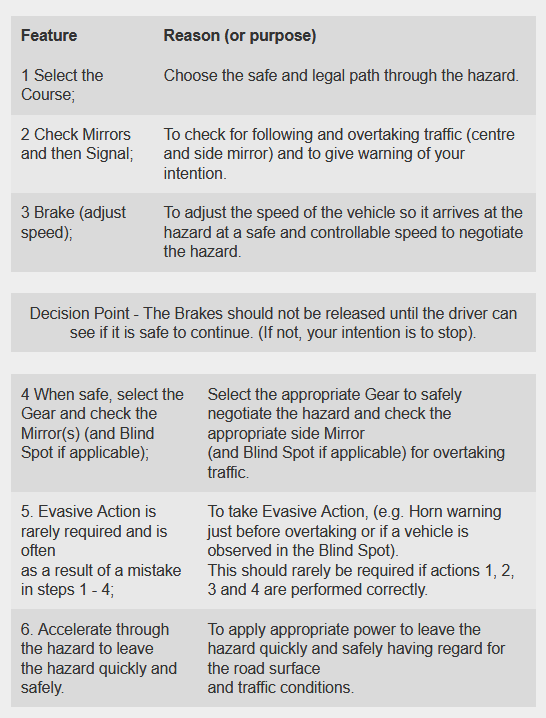 | Feature | Reason (or purpose) |
|---|---|
| 1 Select the Course; | Choose the safe and legal path through the hazard. |
| 2 Check Mirrors and then Signal; | To check for following and overtaking traffic (centre and side mirror) and to give warning of your intention. |
| 3 Brake (adjust speed); | To adjust the speed of the vehicle so it arrives at the hazard at a safe and controllable speed to negotiate the hazard. |

Decision Point - The Brakes should not be released until the driver can see if it is safe to continue. (If not, your intention is to stop).

| | |
|---|---|
| 4 When safe, select the Gear and check the Mirror(s) (and Blind Spot if applicable); | Select the appropriate Gear to safely negotiate the hazard and check the appropriate side Mirror (and Blind Spot if applicable) for overtaking traffic. |
| 5. Evasive Action is rarely required and is often as a result of a mistake in steps 1 - 4; | To take Evasive Action, (e.g. Horn warning just before overtaking or if a vehicle is observed in the Blind Spot). This should rarely be required if actions 1, 2, 3 and 4 are performed correctly. |
| 6. Accelerate through the hazard to leave the hazard quickly and safely. | To apply appropriate power to leave the hazard quickly and safely having regard for the road surface and traffic conditions. |